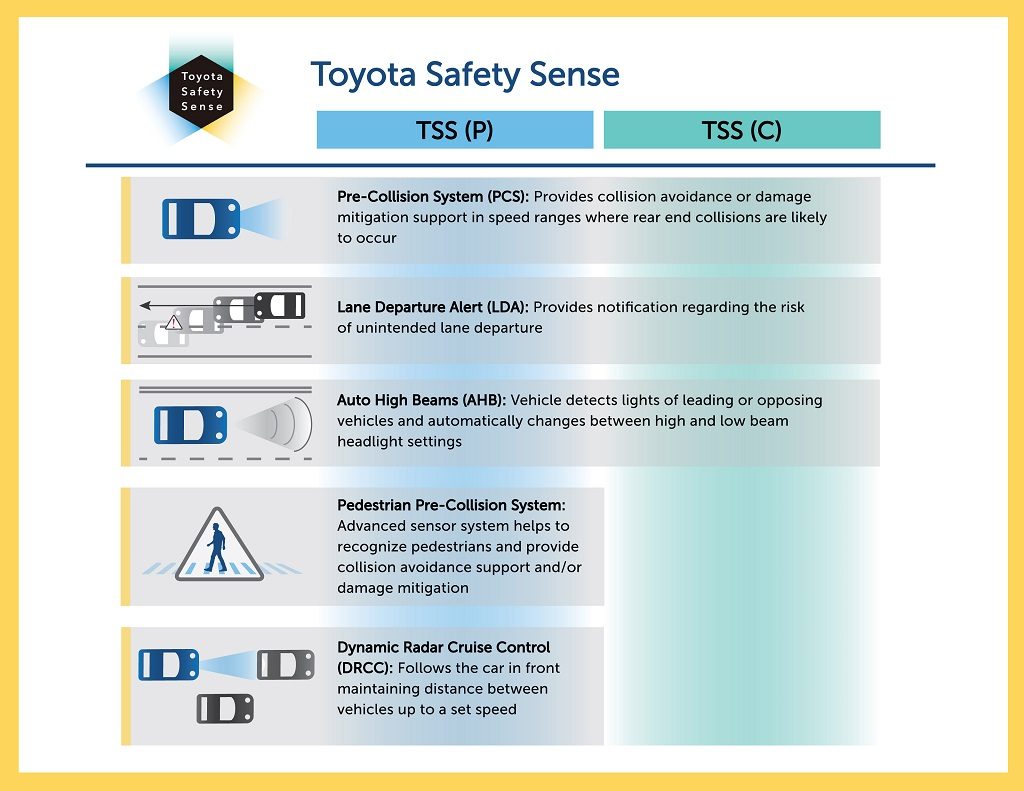 Toyota Safety Sense

Toyota Safety Sense

TSS (P)

TSS (C)

Pre-Collision System (PCS): Provides collision avoidance or damage mitigation support in speed ranges where rear end collisions are likely to occur

Lane Departure Alert (LDA): Provides notification regarding the risk of unintended lane departure

Auto High Beams (AHB): Vehicle detects lights of leading or opposing vehicles and automatically changes between high and low beam headlight settings

Pedestrian Pre-Collision System: Advanced sensor system helps to recognize pedestrians and provide collision avoidance support and/or damage mitigation

Dynamic Radar Cruise Control (DRCC): Follows the car in front maintaining distance between vehicles up to a set speed